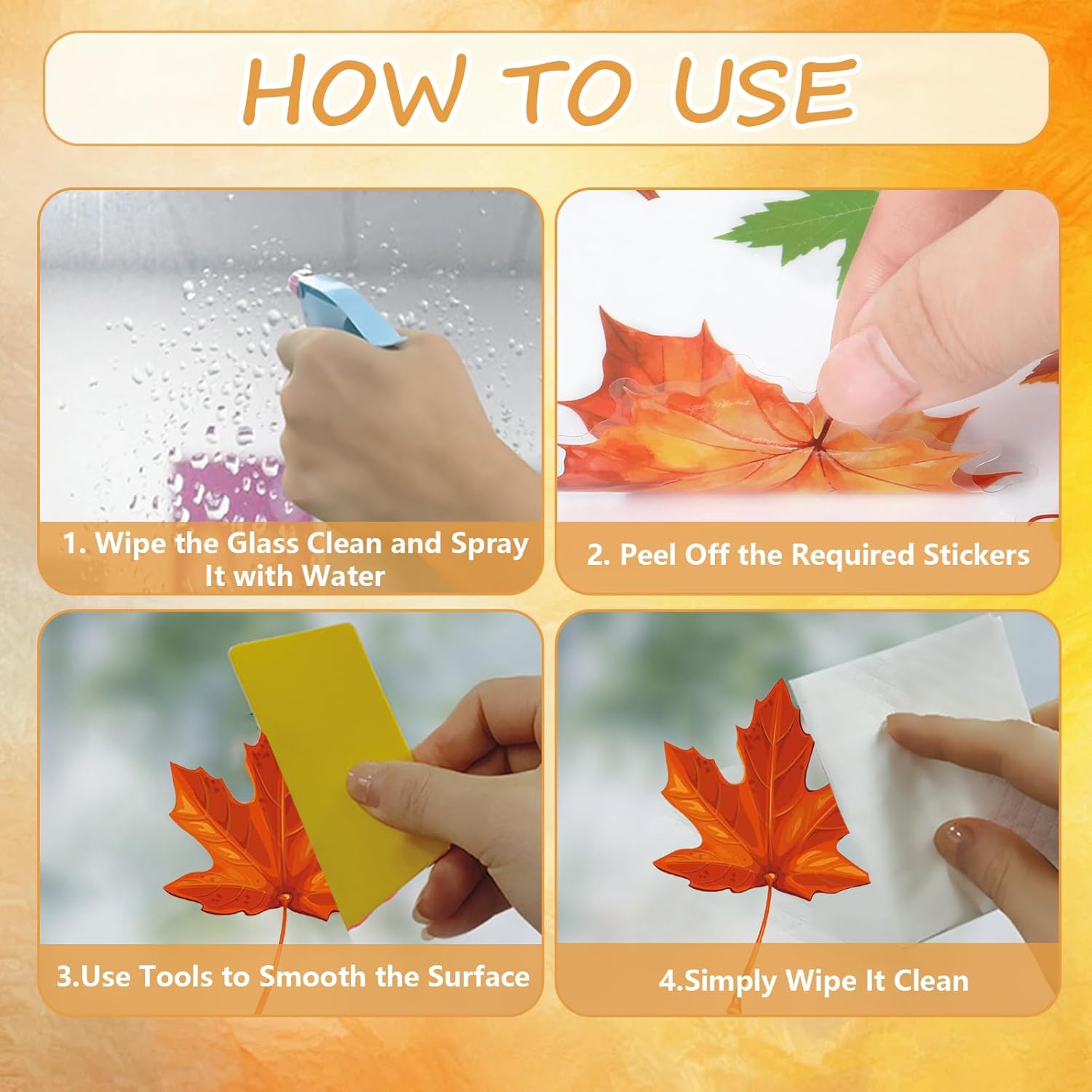 HOW TO USE

1. Wipe the Glass Clean and Spray It with Water

2. Peel Off the Required Stickers

3.Use Tools to Smooth the Surface

4.Simply Wipe It Clean